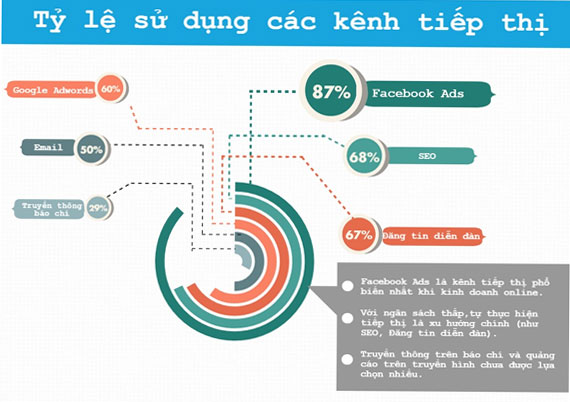 Tỷ lệ sử dụng các kênh tiếp thị

Google Adwords 60%

Email 50%

Truyền thông báo chí 29%

87% Facebook Ads

68% SEO

67% Đăng tin diễn đàn

Facebook Ads là kênh tiếp thị phổ biến nhất khi kinh doanh online.

Với ngân sách thấp,tự thực hiện tiếp thị là xu hướng chính (như SEO, Đăng tin diễn đàn).

Truyền thông trên báo chí và quảng cáo trên truyền hình chưa được lựa chọn nhiều.